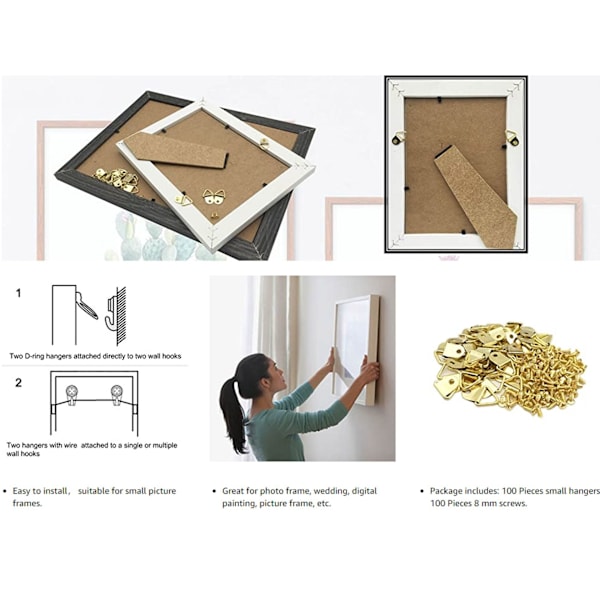 1

Two D-ring hangers attached directly to two wall hooks

2

Two hangers with wire attached to a single or multiple wall hooks

• Easy to install， suitable for small picture frames.

• Great for photo frame, wedding, digital painting, picture frame, etc.

• Package includes: 100 Pieces small hangers 100 Pieces 8 mm screws.