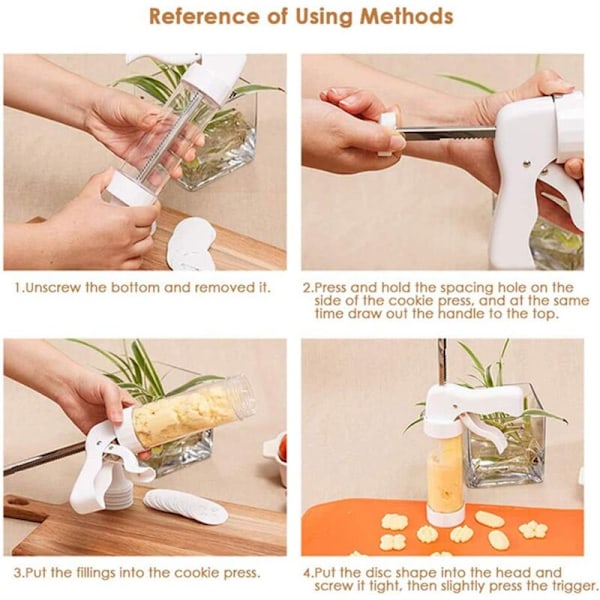 Reference of Using Methods

1.Unscrew the bottom and removed it.

2.Press and hold the spacing hole on the side of the cookie press, and at the same time draw out the handle to the top.

3.Put the fillings into the cookie press.

4.Put the disc shape into the head and screw it tight, then slightly press the trigger.