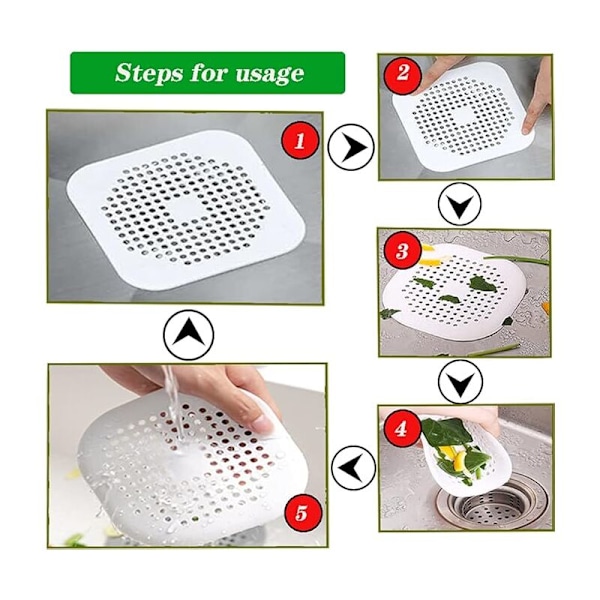 Steps for usage

1

2

3

4

5