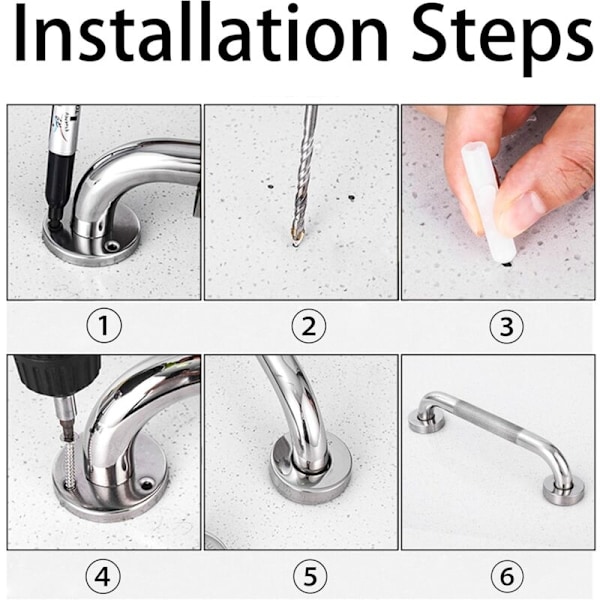 Installation Steps

①

②

③

④

⑤

⑥