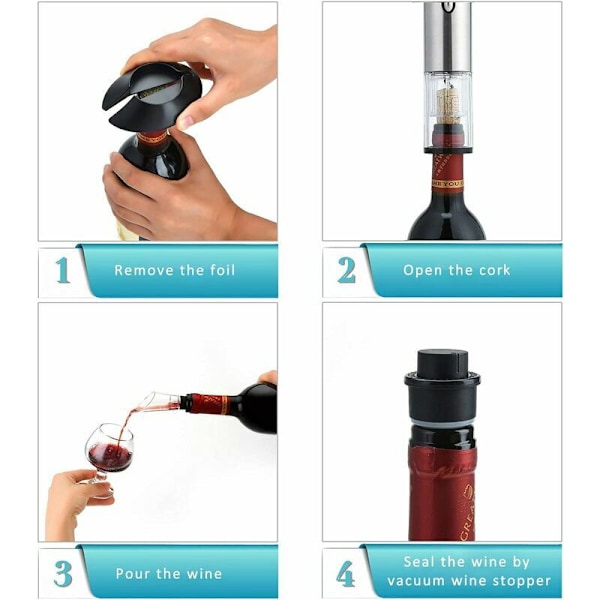 1 Remove the foil

2 Open the cork

3 Pour the wine

4 Seal the wine by vacuum wine stopper