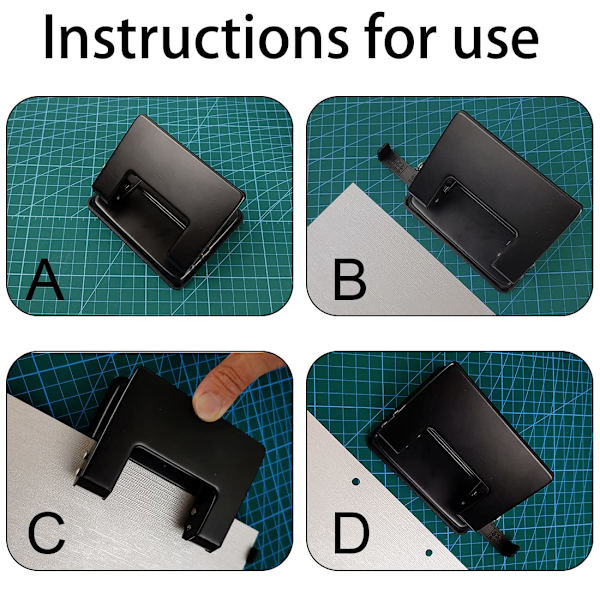 Instructions for use

A

B

C

D