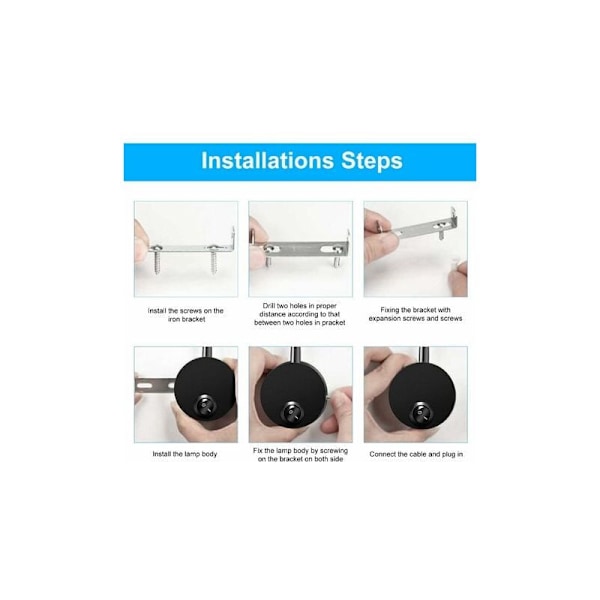 Installations Steps

Install the screws on the iron bracket

Drill two holes in proper distance according to that between two holes in pracket

Fixing the bracket with expansion screws and screws

Install the lamp body

Fix the lamp body by screwing on the bracket on both side

Connect the cable and plug in