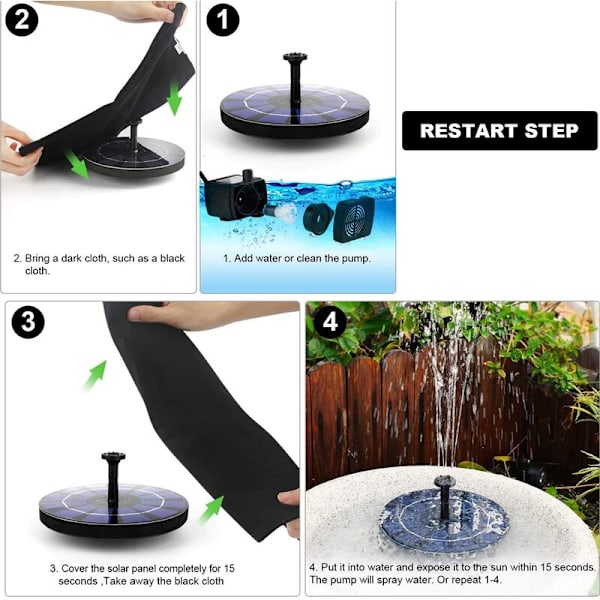 2

2. Bring a dark cloth, such as a black cloth.

1

1. Add water or clean the pump.

RESTART STEP

3

3. Cover the solar panel completely for 15 seconds ,Take away the black cloth

4

4. Put it into water and expose it to the sun within 15 seconds. The pump will spray water. Or repeat 1-4.