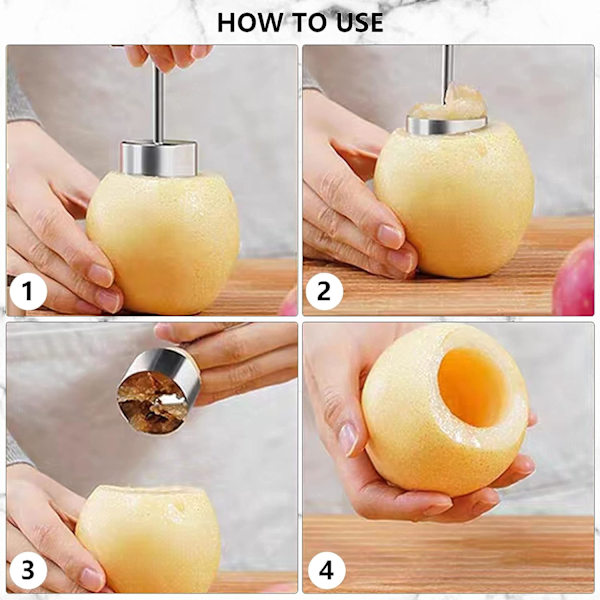 HOW TO USE

1

2

3

4