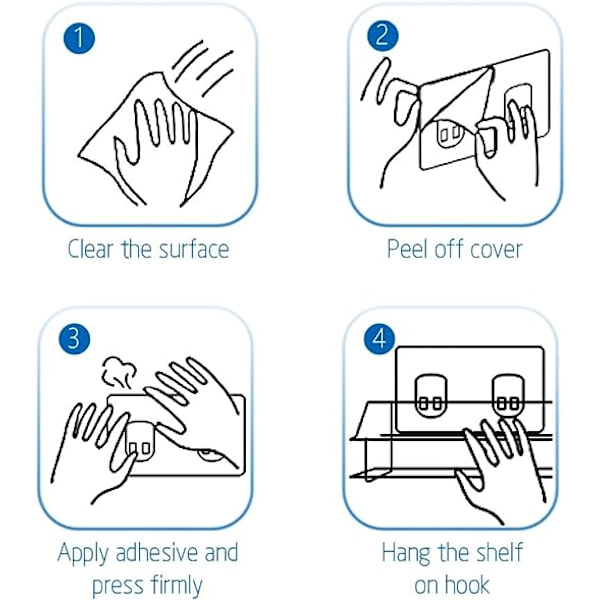 1

Clear the surface

2

Peel off cover

3

Apply adhesive and press firmly

4

Hang the shelf on hook