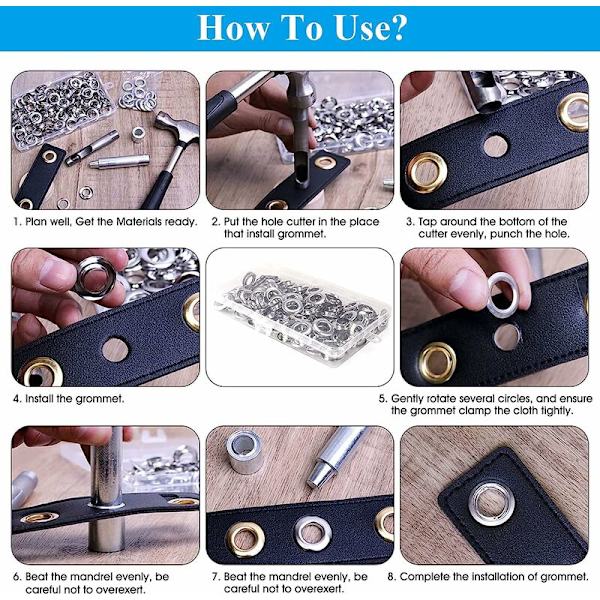 How To Use?

1. Plan well, Get the Materials ready.

2. Put the hole cutter in the place that install grommet.

3. Tap around the bottom of the cutter evenly, punch the hole.

4. Install the grommet.

5. Gently rotate several circles, and ensure the grommet clamp the cloth tightly.

6. Beat the mandrel evenly, be careful not to overexert.

7. Beat the mandrel evenly, be careful not to overexert.

8. Complete the installation of grommet.