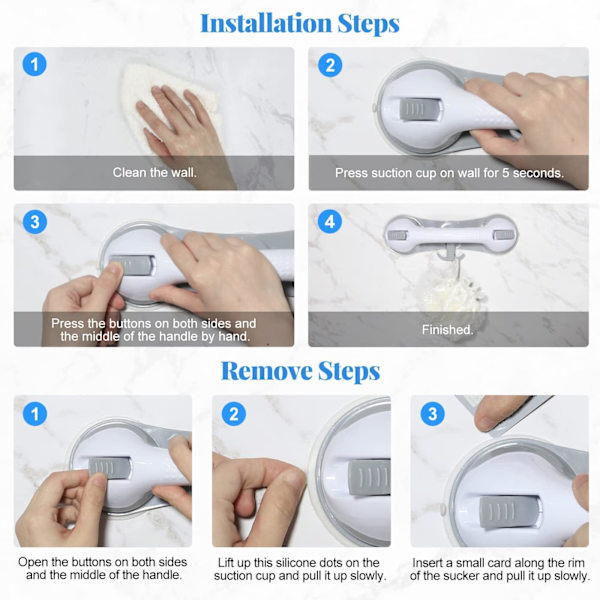 Installation Steps

1

Clean the wall.

2

Press suction cup on wall for 5 seconds.

3

Press the buttons on both sides and the middle of the handle by hand.

4

Finished.

Remove Steps

1

Open the buttons on both sides and the middle of the handle.

2

Lift up this silicone dots on the suction cup and pull it up slowly.

3

Insert a small card along the rim of the sucker and pull it up slowly.