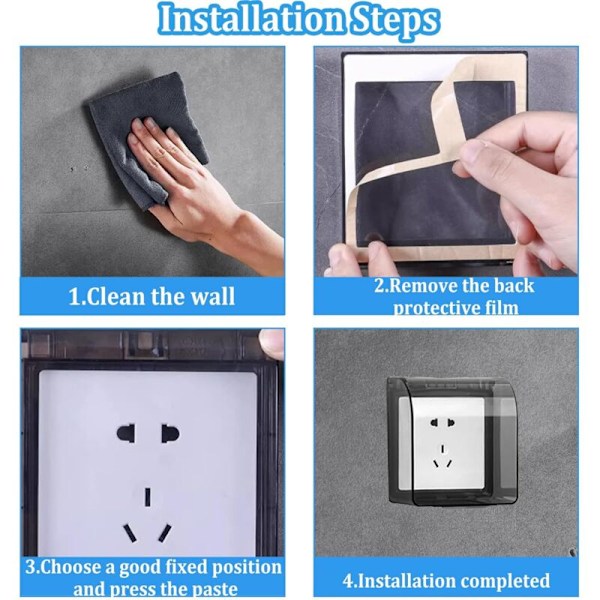 Installation Steps

1.Clean the wall

2.Remove the back protective film

3.Choose a good fixed position and press the paste

4.Installation completed