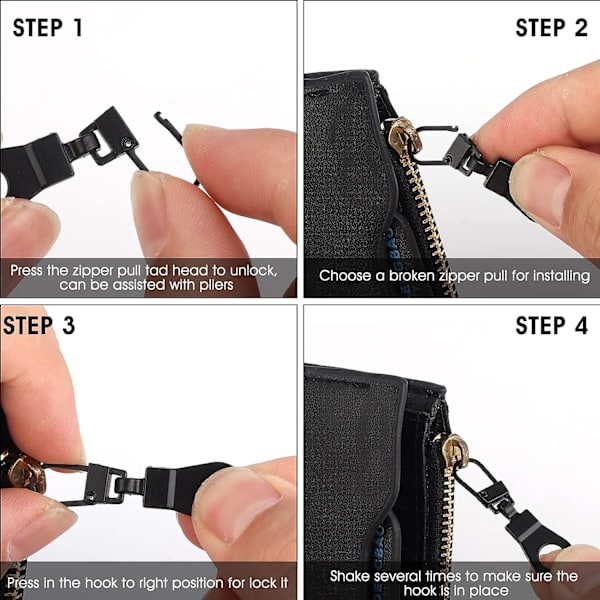 STEP 1

Press the zipper pull tad head to unlock, can be assisted with pliers

STEP 2

Choose a broken zipper pull for installing

STEP 3

Press in the hook to right position for lock it

STEP 4

Shake several times to make sure the hook is in place