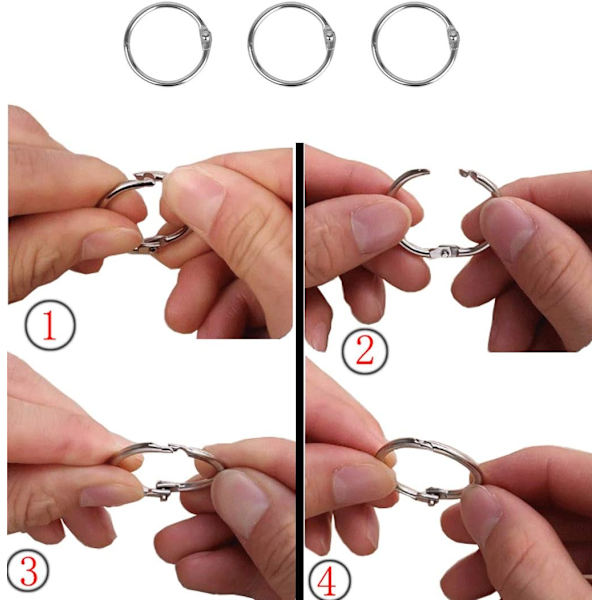 1

2

3

4