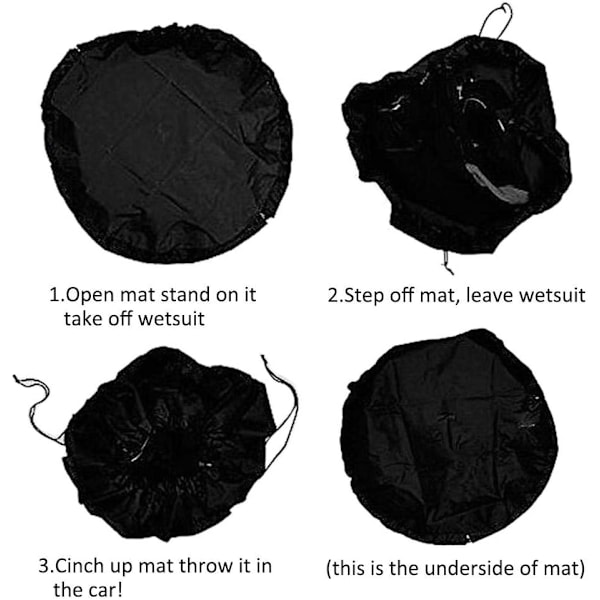 1.Open mat stand on it take off wetsuit

2.Step off mat, leave wetsuit

3.Cinch up mat throw it in the car!

(this is the underside of mat)