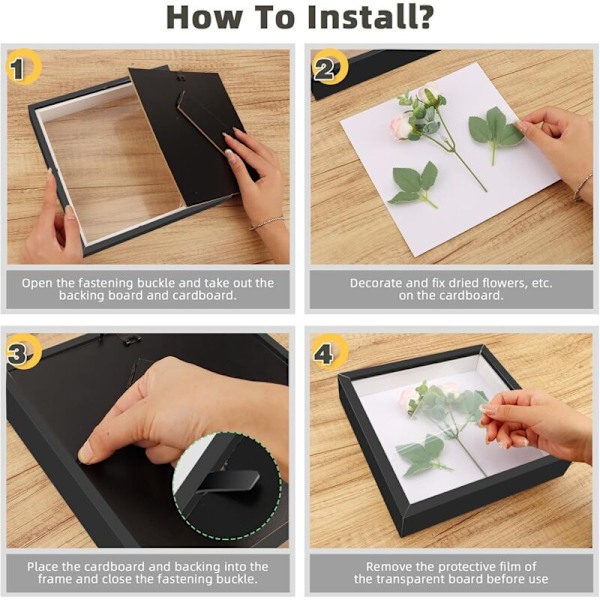 How To Install?

1

Open the fastening buckle and take out the backing board and cardboard.

2

Decorate and fix dried flowers, etc. on the cardboard.

3

Place the cardboard and backing into the frame and close the fastening buckle.

4

Remove the protective film of the transparent board before use