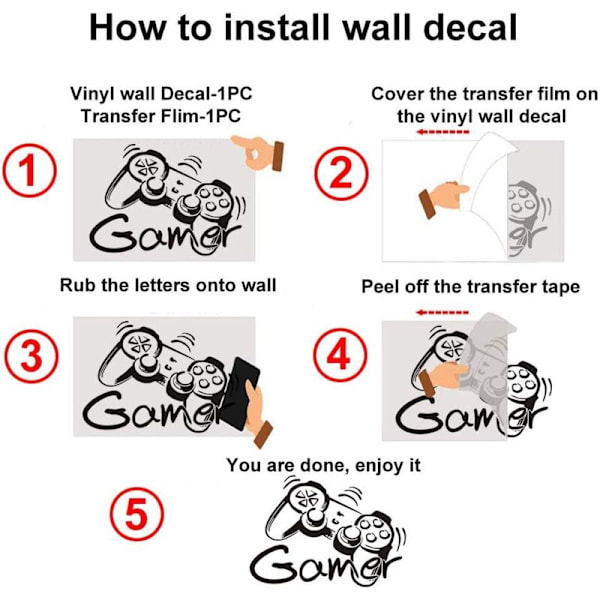 How to install wall decal

Vinyl wall Decal-1PC
Transfer Flim-1PC

1

Gamer

Cover the transfer film on the vinyl wall decal

2

Rub the letters onto wall

3

Gamer

Peel off the transfer tape

4

Gamer

You are done, enjoy it

5

Gamer