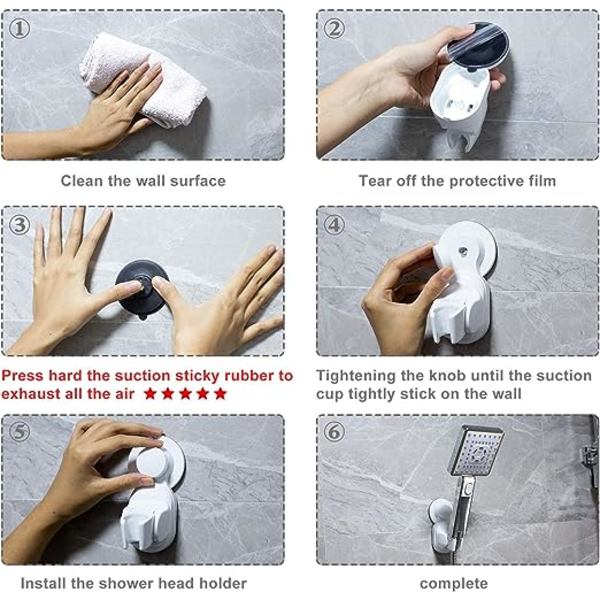 ①
Clean the wall surface

②
Tear off the protective film

③
Press hard the suction sticky rubber to exhaust all the air ★★★★★

④
Tightening the knob until the suction cup tightly stick on the wall

⑤
Install the shower head holder

⑥
complete