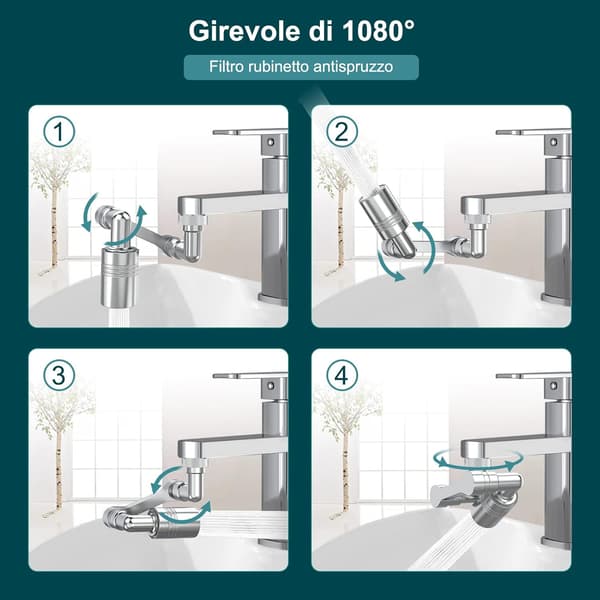 Girevole di 1080°

Filtro rubinetto antispruzzo

1

2

3

4