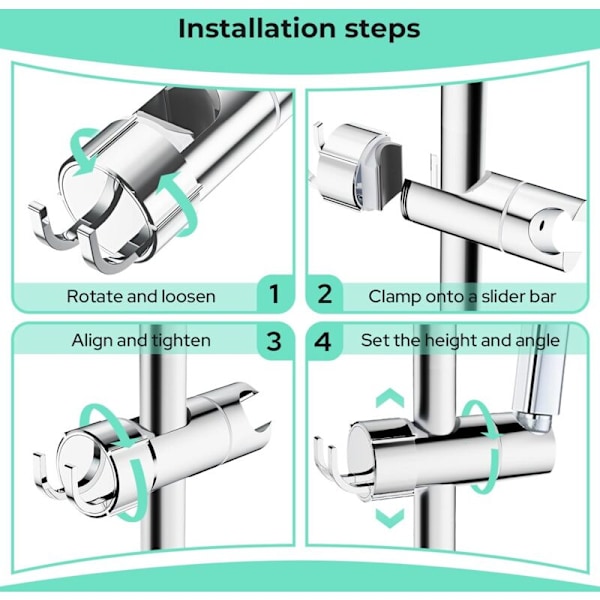 Installation steps

Rotate and loosen 1

2 Clamp onto a slider bar

Align and tighten 3

4 Set the height and angle