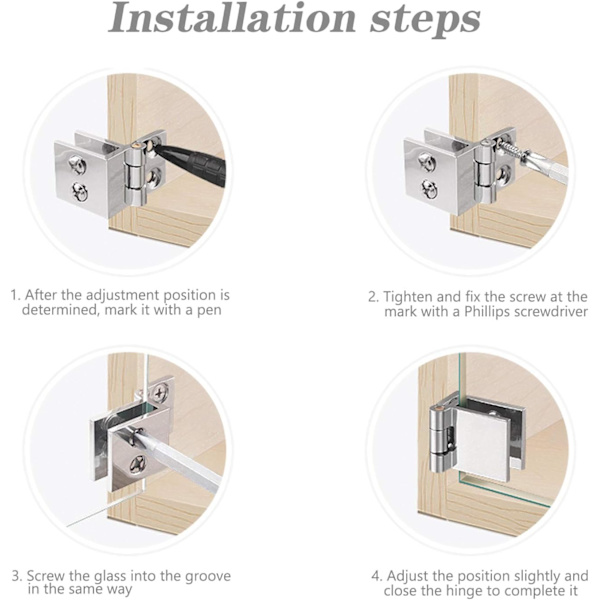 Installation steps

1. After the adjustment position is determined, mark it with a pen

2. Tighten and fix the screw at the mark with a Phillips screwdriver

3. Screw the glass into the groove in the same way

4. Adjust the position slightly and close the hinge to complete it