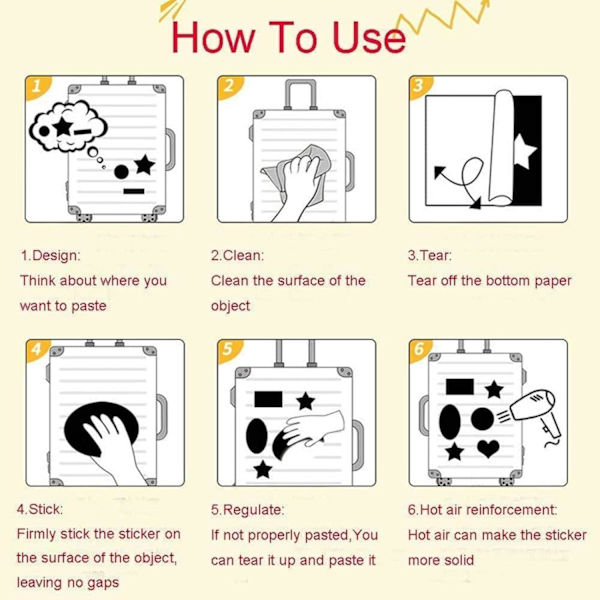 How To Use

1

2

3

1.Design:
Think about where you want to paste

2.Clean:
Clean the surface of the object

3.Tear:
Tear off the bottom paper

4

5

6

4.Stick:
Firmly stick the sticker on the surface of the object, leaving no gaps

5.Regulate:
If not properly pasted,You can tear it up and paste it

6.Hot air reinforcement:
Hot air can make the sticker more solid