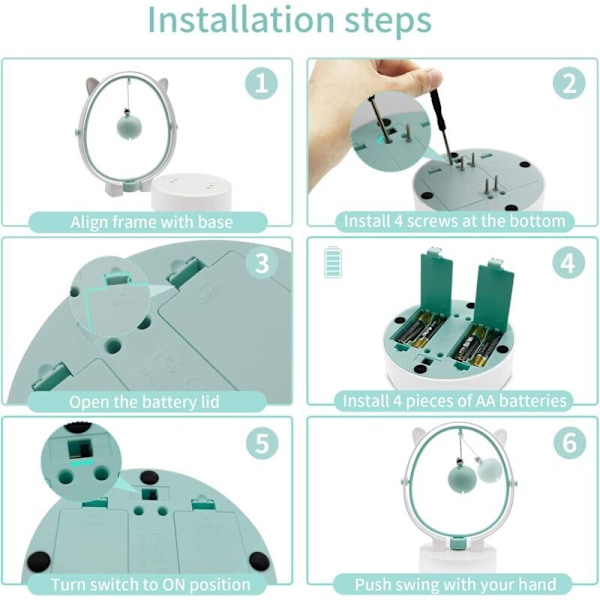 Installation steps

1

Align frame with base

2

Install 4 screws at the bottom

3

Open the battery lid

4

Install 4 pieces of AA batteries

5

Turn switch to ON position

6

Push swing with your hand