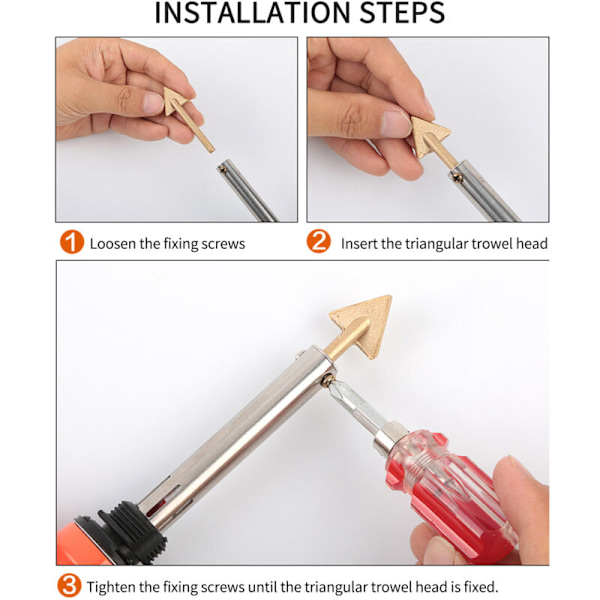 INSTALLATION STEPS

1 Loosen the fixing screws

2 Insert the triangular trowel head

3 Tighten the fixing screws until the triangular trowel head is fixed.