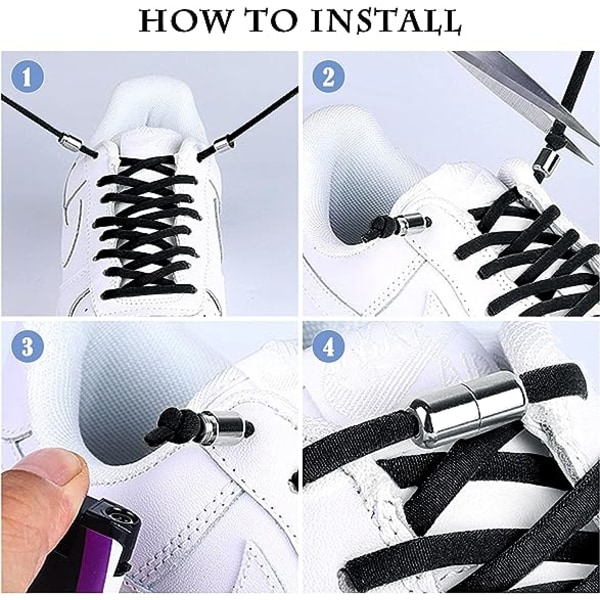 HOW TO INSTALL

1

2

3

4