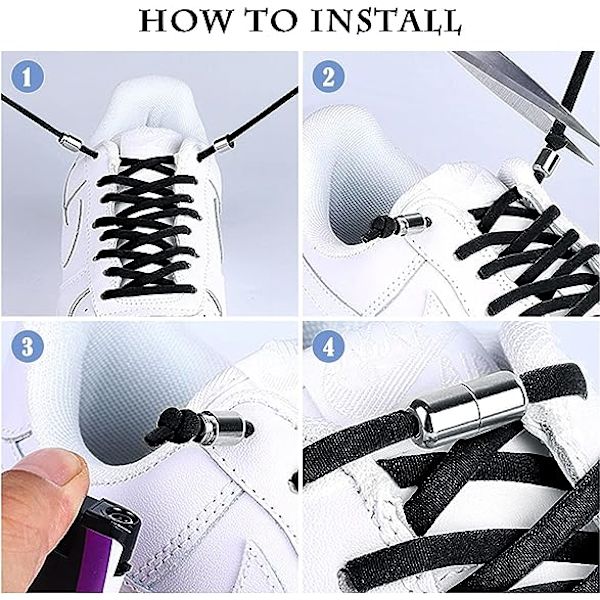 HOW TO INSTALL

1

2

3

4