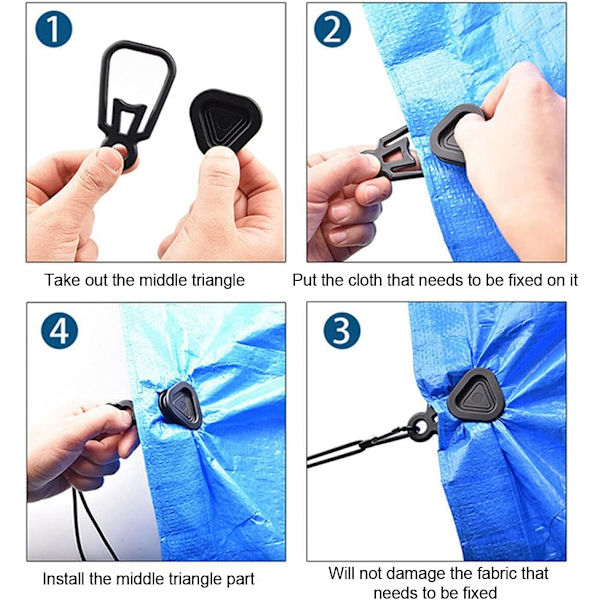 1

Take out the middle triangle

2

Put the cloth that needs to be fixed on it

4

Install the middle triangle part

3

Will not damage the fabric that needs to be fixed