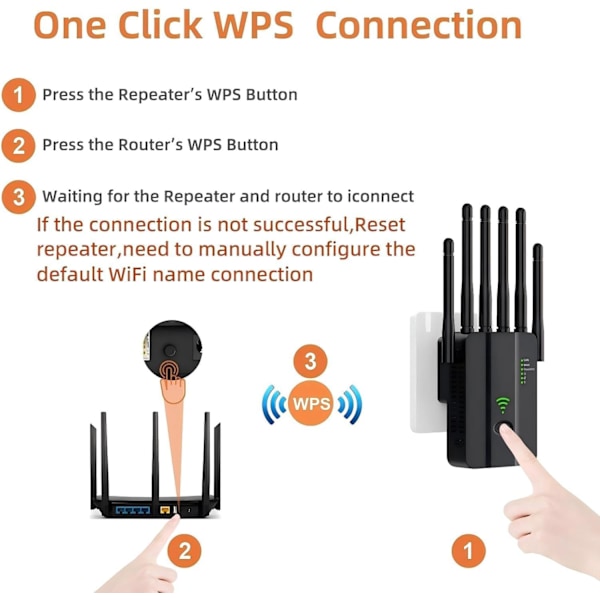 One Click WPS Connection

1 Press the Repeater's WPS Button

2 Press the Router's WPS Button

3 Waiting for the Repeater and router to iconnect

If the connection is not successful,Reset repeater,need to manually configure the default WiFi name connection

3

WPS

2

1