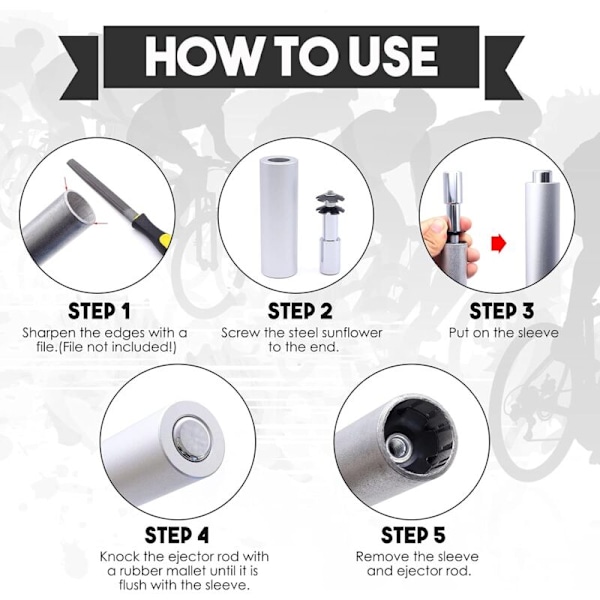 HOW TO USE

STEP 1
Sharpen the edges with a file.(File not included!)

STEP 2
Screw the steel sunflower to the end.

STEP 3
Put on the sleeve

STEP 4
Knock the ejector rod with a rubber mallet until it is flush with the sleeve.

STEP 5
Remove the sleeve and ejector rod.