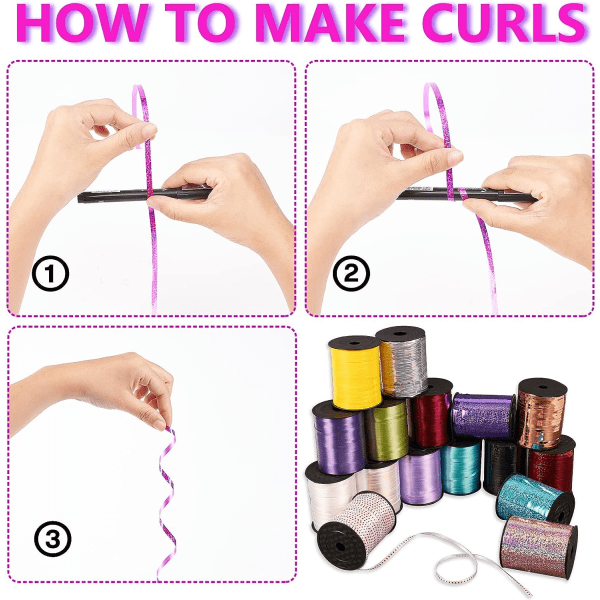 HOW TO MAKE CURLS

①

②

③