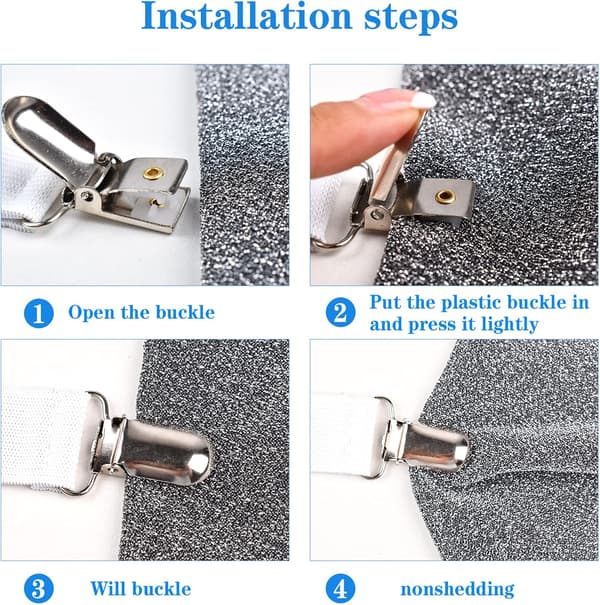 Installation steps

1 Open the buckle

2 Put the plastic buckle in and press it lightly

3 Will buckle

4 nonshedding