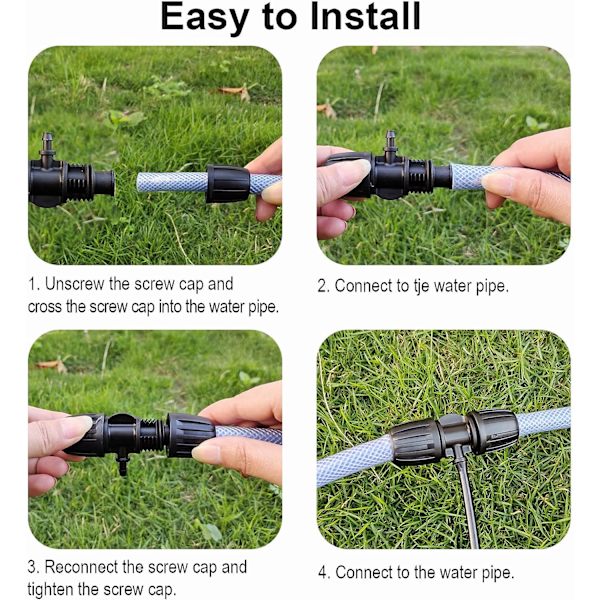 Easy to Install

1. Unscrew the screw cap and cross the screw cap into the water pipe.

2. Connect to tje water pipe.

3. Reconnect the screw cap and tighten the screw cap.

4. Connect to the water pipe.