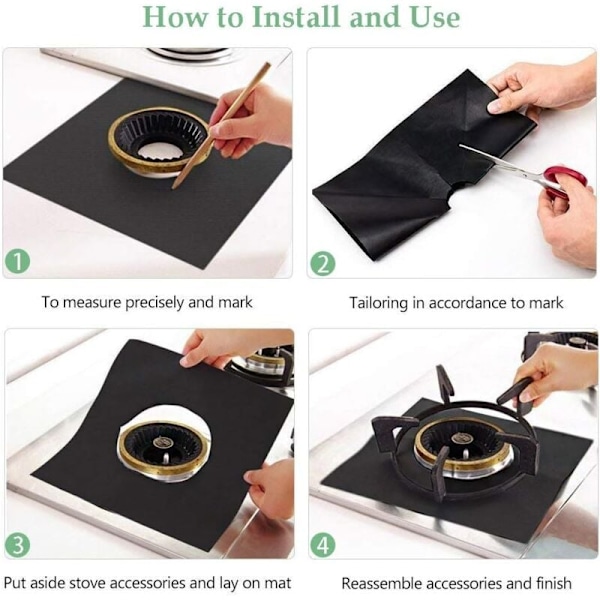 How to Install and Use

1

To measure precisely and mark

2

Tailoring in accordance to mark

3

Put aside stove accessories and lay on mat

4

Reassemble accessories and finish