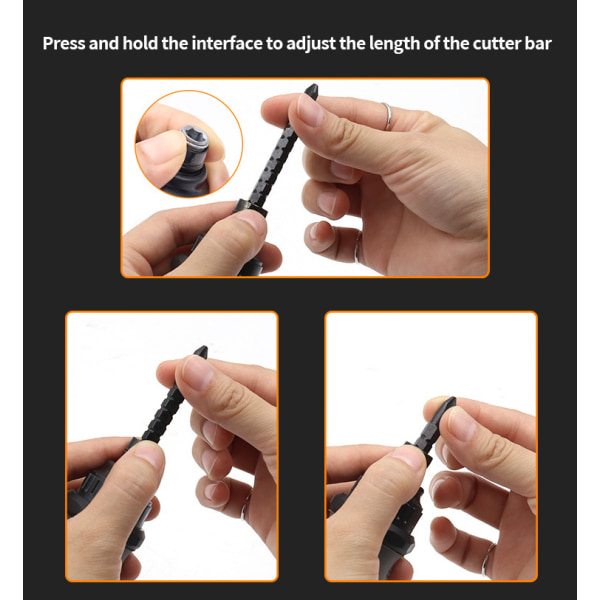 Press and hold the interface to adjust the length of the cutter bar