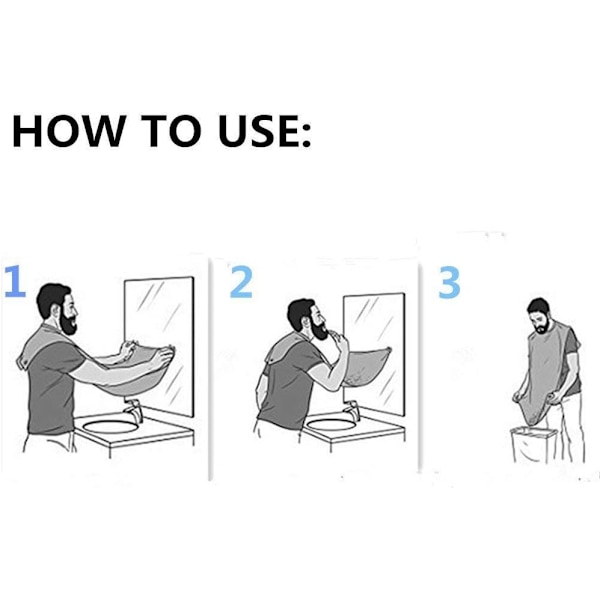 HOW TO USE:

1

2

3