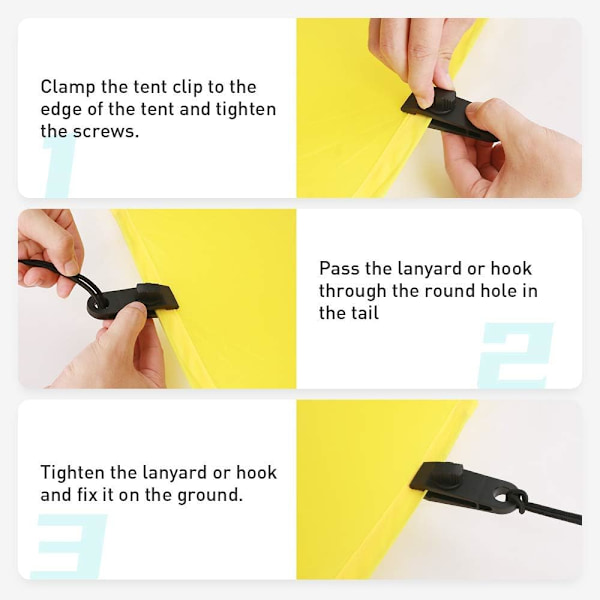 Clamp the tent clip to the edge of the tent and tighten the screws.

1

Pass the lanyard or hook through the round hole in the tail

2

Tighten the lanyard or hook and fix it on the ground.

3