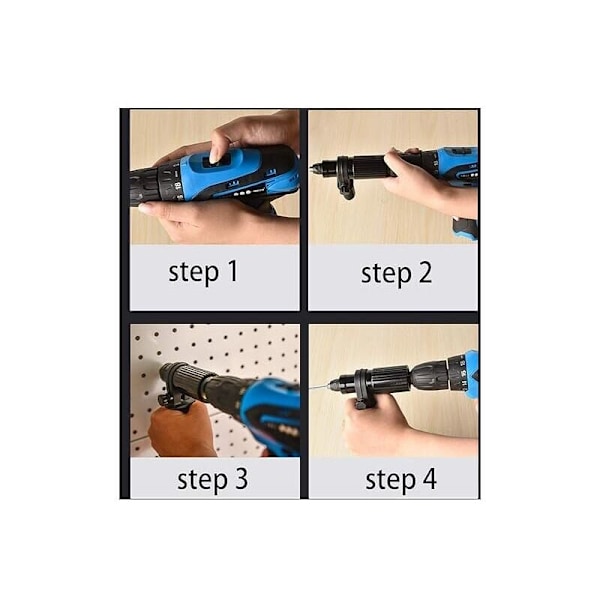 step 1

step 2

step 3

step 4