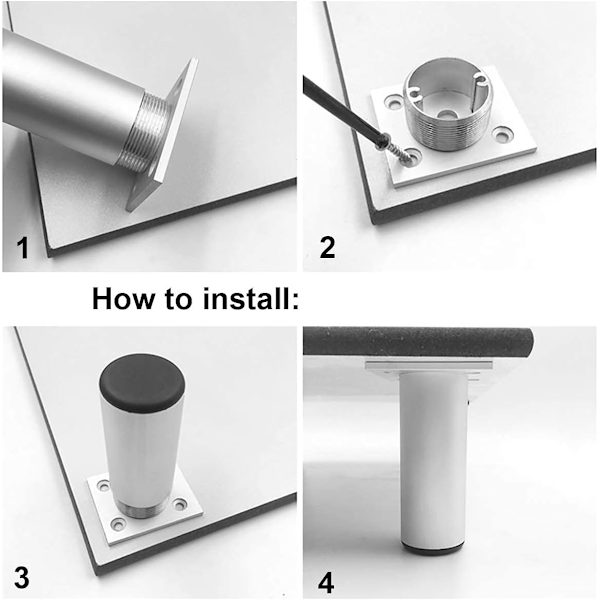 1

2

How to install:

3

4