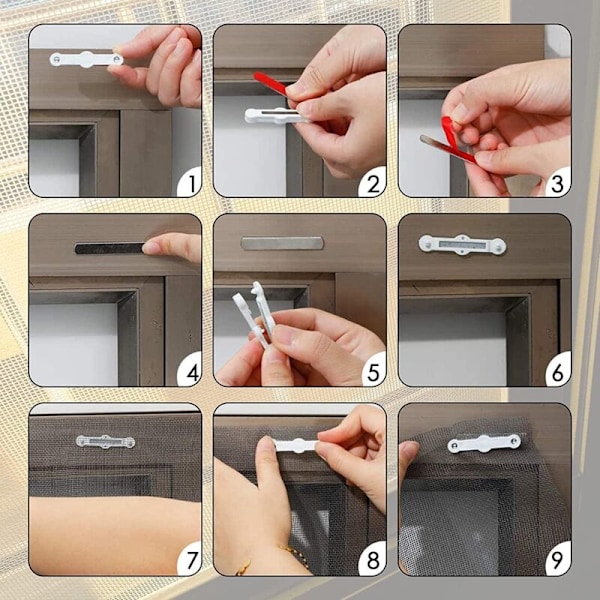 1
2
3
4
5
6
7
8
9