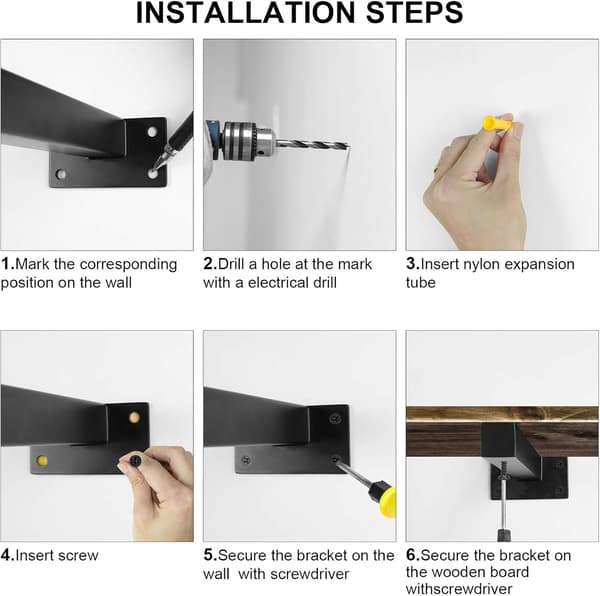 INSTALLATION STEPS

1.Mark the corresponding position on the wall

2.Drill a hole at the mark with a electrical drill

3.Insert nylon expansion tube

4.Insert screw

5.Secure the bracket on the wall with screwdriver

6.Secure the bracket on the wooden board withscrewdriver