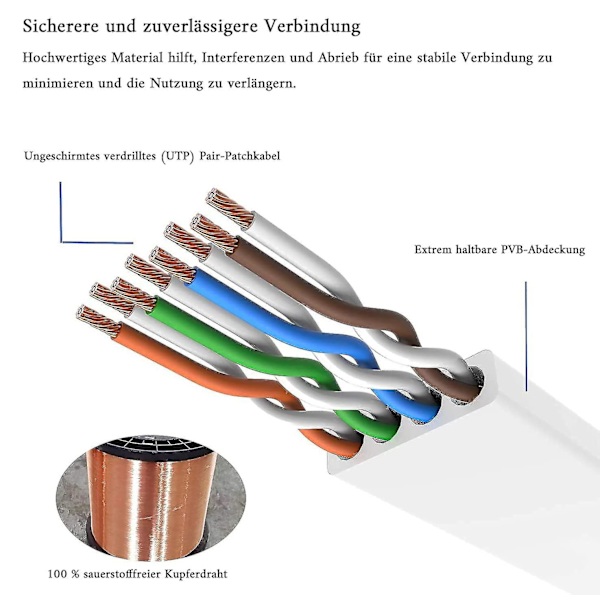 Sicherere und zuverlässigere Verbindung

Hochwertiges Material hilft, Interferenzen und Abrieb für eine stabile Verbindung zu minimieren und die Nutzung zu verlängern.

Ungeschirmtes verdrilltes (UTP) Pair-Patchkabel

Extrem haltbare PVB-Abdeckung

100 % sauerstofffreier Kupferdraht