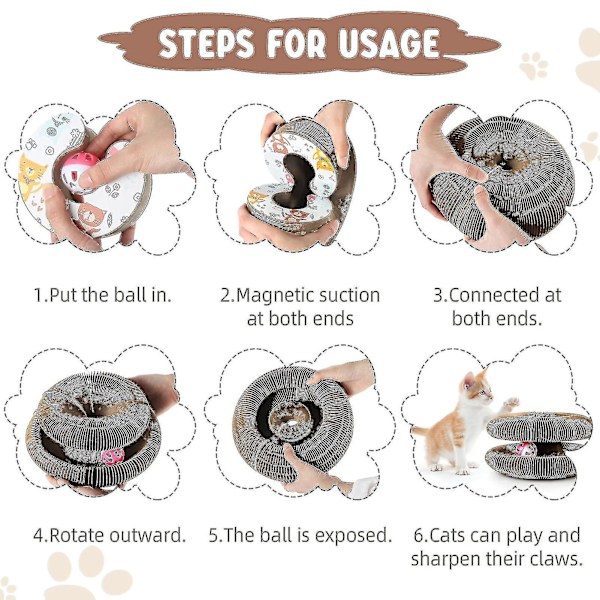 STEPS FOR USAGE

1.Put the ball in.

2.Magnetic suction at both ends

3.Connected at both ends.

4.Rotate outward.

5.The ball is exposed.

6.Cats can play and sharpen their claws.