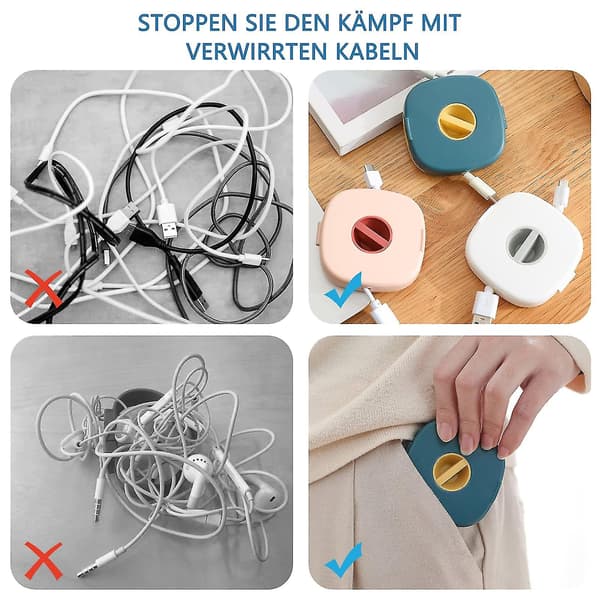 STOPPEN SIE DEN KÄMPF MIT VERWIRRTEN KABELN