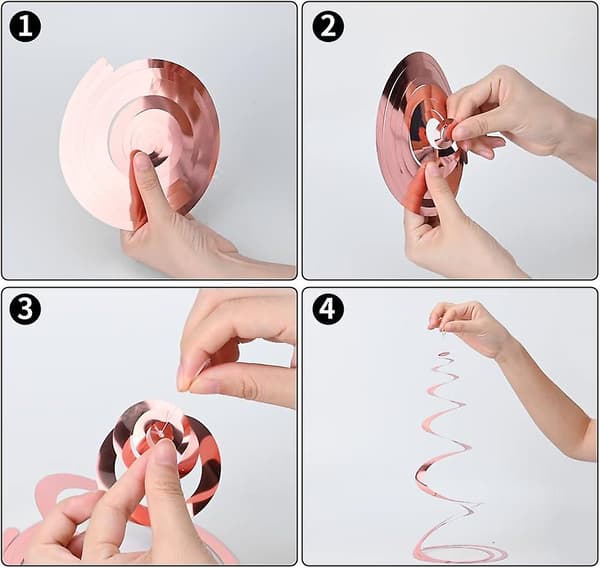 1
2
3
4