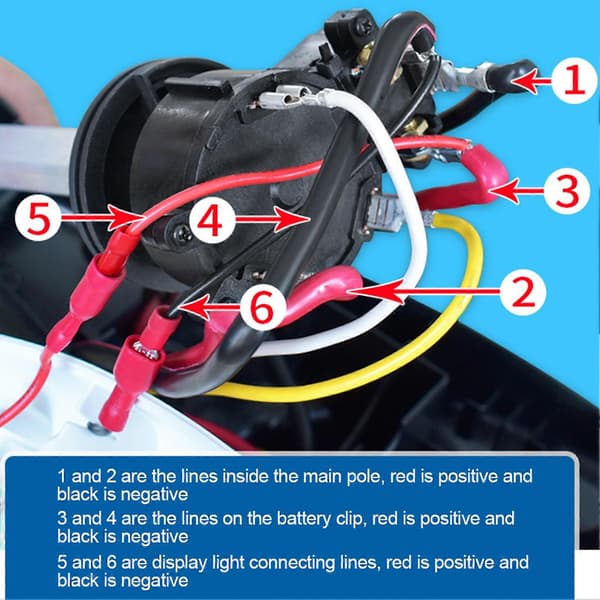 1

3

5

4

2

6

1 and 2 are the lines inside the main pole, red is positive and black is negative

3 and 4 are the lines on the battery clip, red is positive and black is negative

5 and 6 are display light connecting lines, red is positive and black is negative