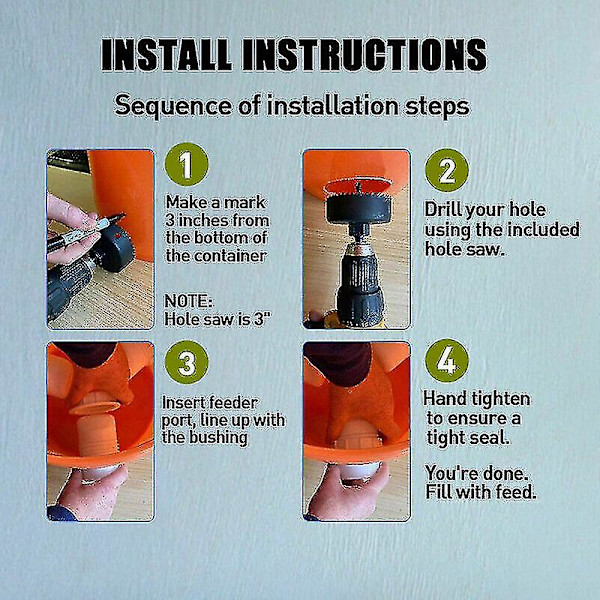 INSTALL INSTRUCTIONS

Sequence of installation steps

1

Make a mark 3 inches from the bottom of the container

NOTE: Hole saw is 3"

2

Drill your hole using the included hole saw.

3

Insert feeder port, line up with the bushing

4

Hand tighten to ensure a tight seal.

You're done. Fill with feed.