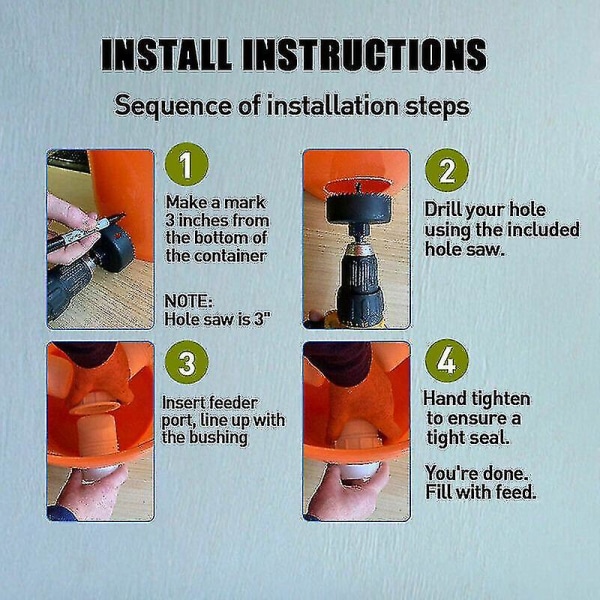 INSTALL INSTRUCTIONS

Sequence of installation steps

1

Make a mark 3 inches from the bottom of the container

NOTE:
Hole saw is 3"

2

Drill your hole using the included hole saw.

3

Insert feeder port, line up with the bushing

4

Hand tighten to ensure a tight seal.

You're done. Fill with feed.