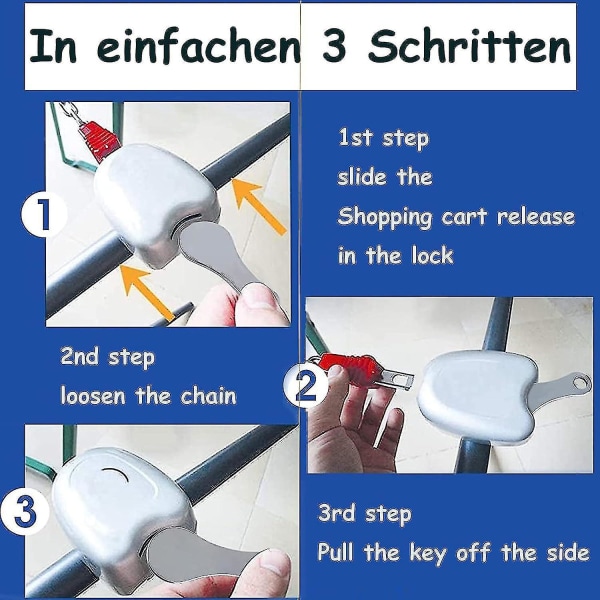 In einfachen 3 Schritten

1

1st step
slide the
Shopping cart release
in the lock

2nd step
loosen the chain

2

3

3rd step
Pull the key off the side