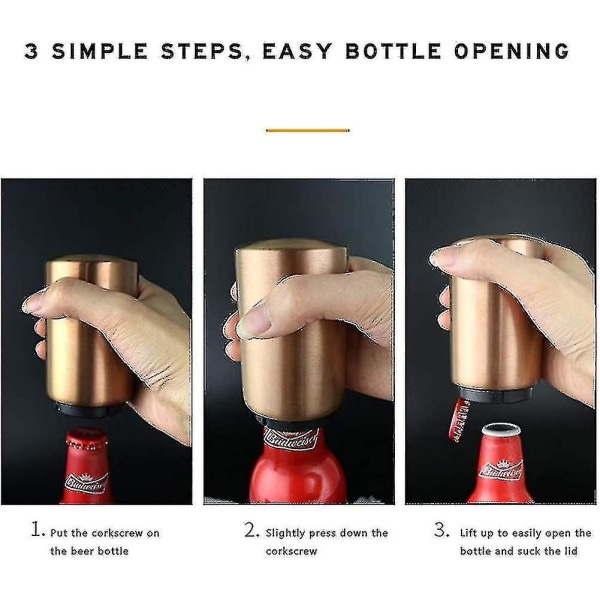 3 SIMPLE STEPS, EASY BOTTLE OPENING

Budweiser

Budweiser

Budweiser

1. Put the corkscrew on the beer bottle

2. Slightly press down the corkscrew

3. Lift up to easily open the bottle and suck the lid